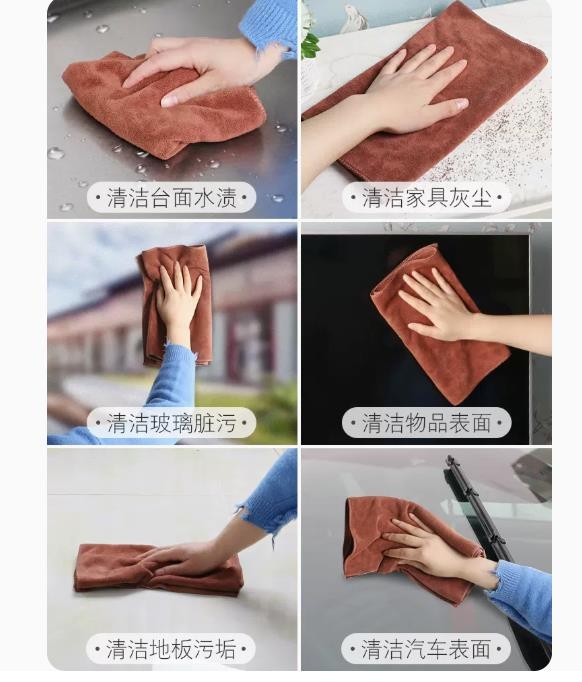 ·清洁台面水渍·

·清洁家具灰尘·

·清洁玻璃脏污·

·清洁物品表面·

·清洁地板污垢·

·清洁汽车表面·