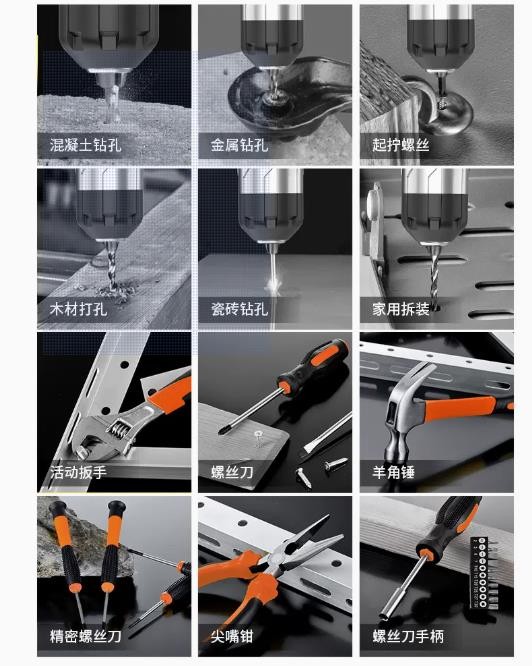 混凝土钻孔

金属钻孔

起拧螺丝

木材打孔

瓷砖钻孔

家用拆装

活动扳手

螺丝刀

羊角锤

精密螺丝刀

尖嘴钳

螺丝刀手柄