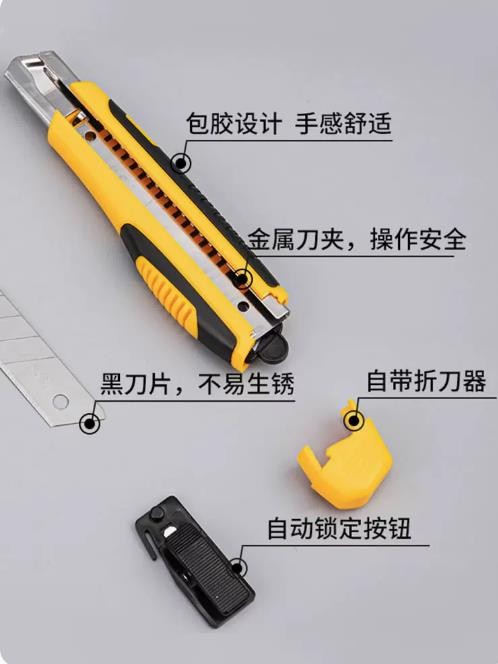 包胶设计 手感舒适

金属刀夹，操作安全

黑刀片，不易生锈

自带折刀器

自动锁定按钮